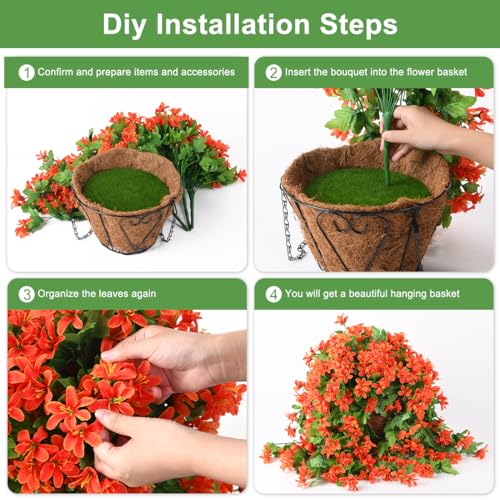 Diy Installation Steps

1 Confirm and prepare items and accessories

2 Insert the bouquet into the flower basket

3 Organize the leaves again

4 You will get a beautiful hanging basket