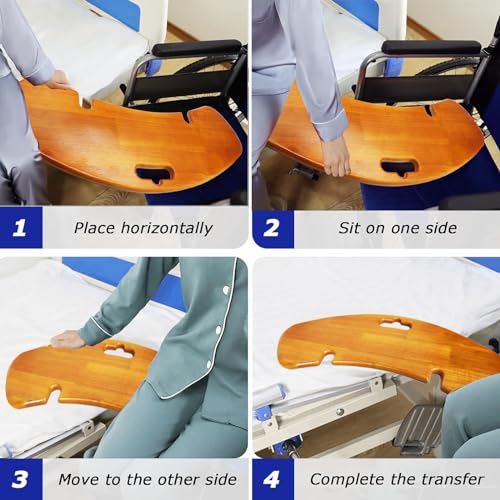 1 Place horizontally

2 Sit on one side

3 Move to the other side

4 Complete the transfer