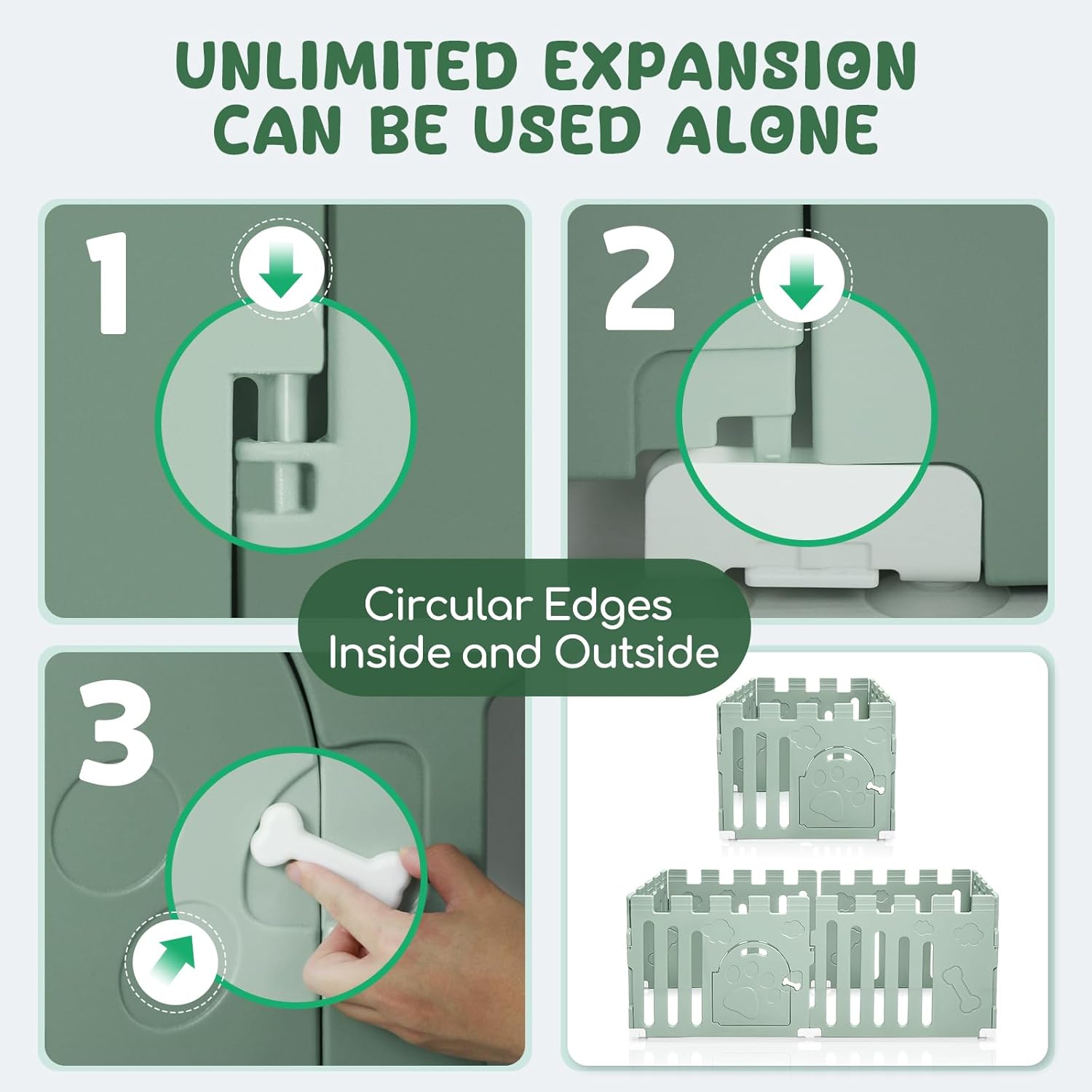 UNLIMITED EXPANSION
CAN BE USED ALONE

1

2

Circular Edges
Inside and Outside

3