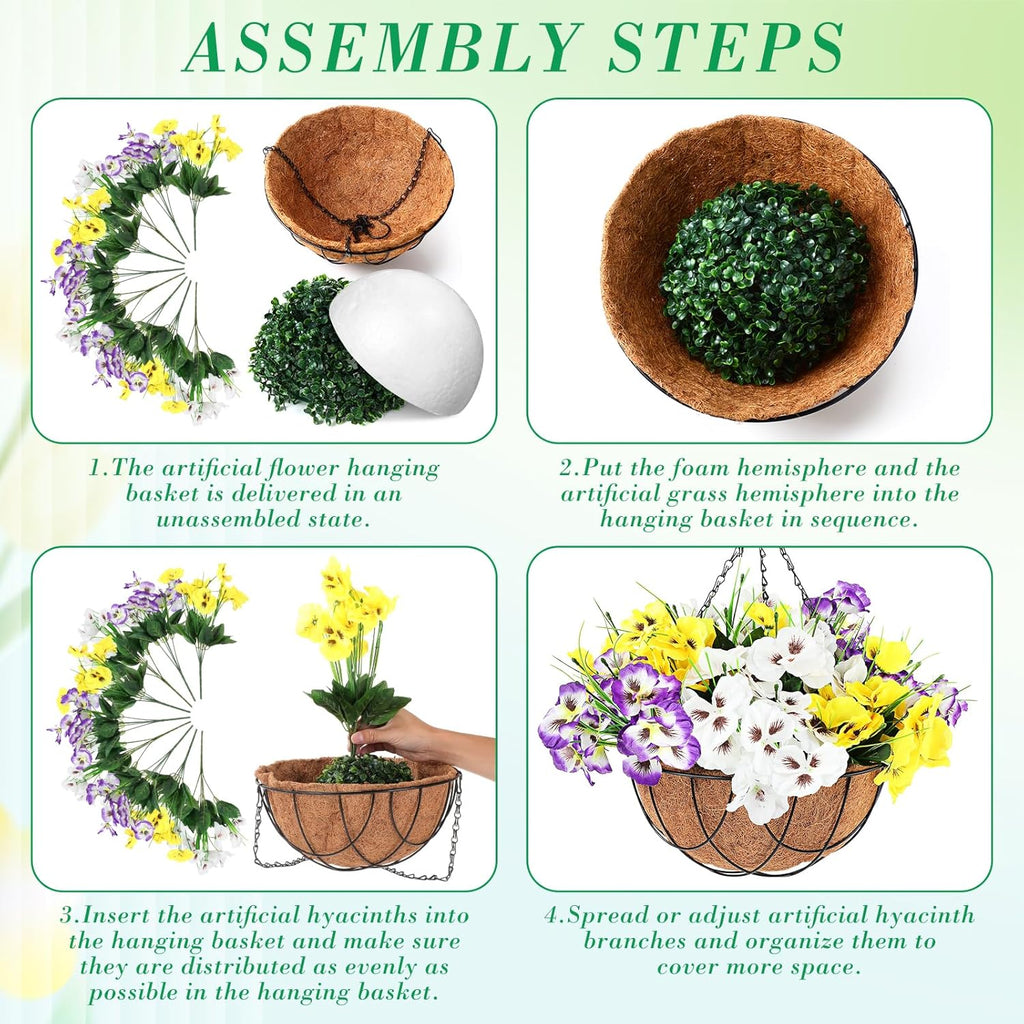 ASSEMBLY STEPS

1.The artificial flower hanging basket is delivered in an unassembled state.

2.Put the foam hemisphere and the artificial grass hemisphere into the hanging basket in sequence.

3.Insert the artificial hyacinths into the hanging basket and make sure they are distributed as evenly as possible in the hanging basket.

4.Spread or adjust artificial hyacinth branches and organize them to cover more space.