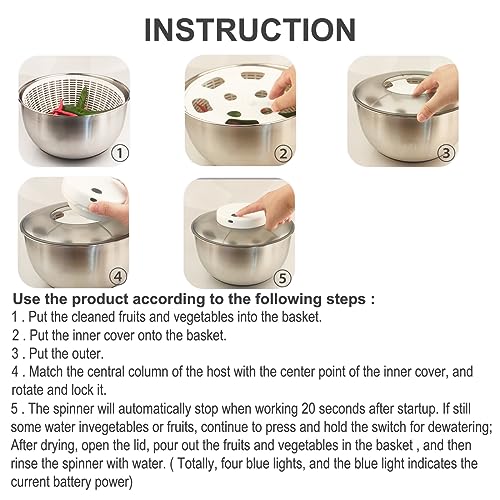 INSTRUCTION

①

②

③

④

⑤

Use the product according to the following steps :

1 . Put the cleaned fruits and vegetables into the basket.

2 . Put the inner cover onto the basket.

3 . Put the outer.

4 . Match the central column of the host with the center point of the inner cover, and rotate and lock it.

5 . The spinner will automatically stop when working 20 seconds after startup. If still some water invegetables or fruits, continue to press and hold the switch for dewatering; After drying, open the lid, pour out the fruits and vegetables in the basket , and then rinse the spinner with water. ( Totally, four blue lights, and the blue light indicates the current battery power)